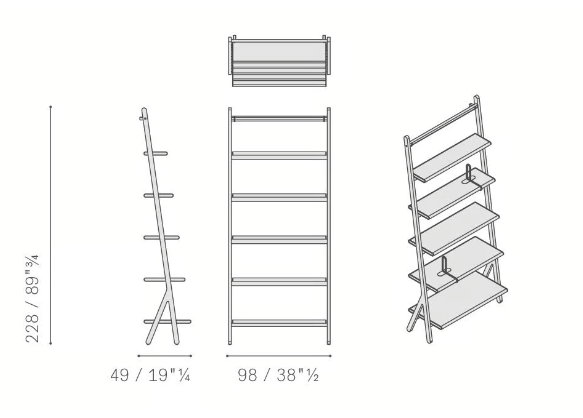 228 / 89"¾

49 / 19"¼

98 / 38"½