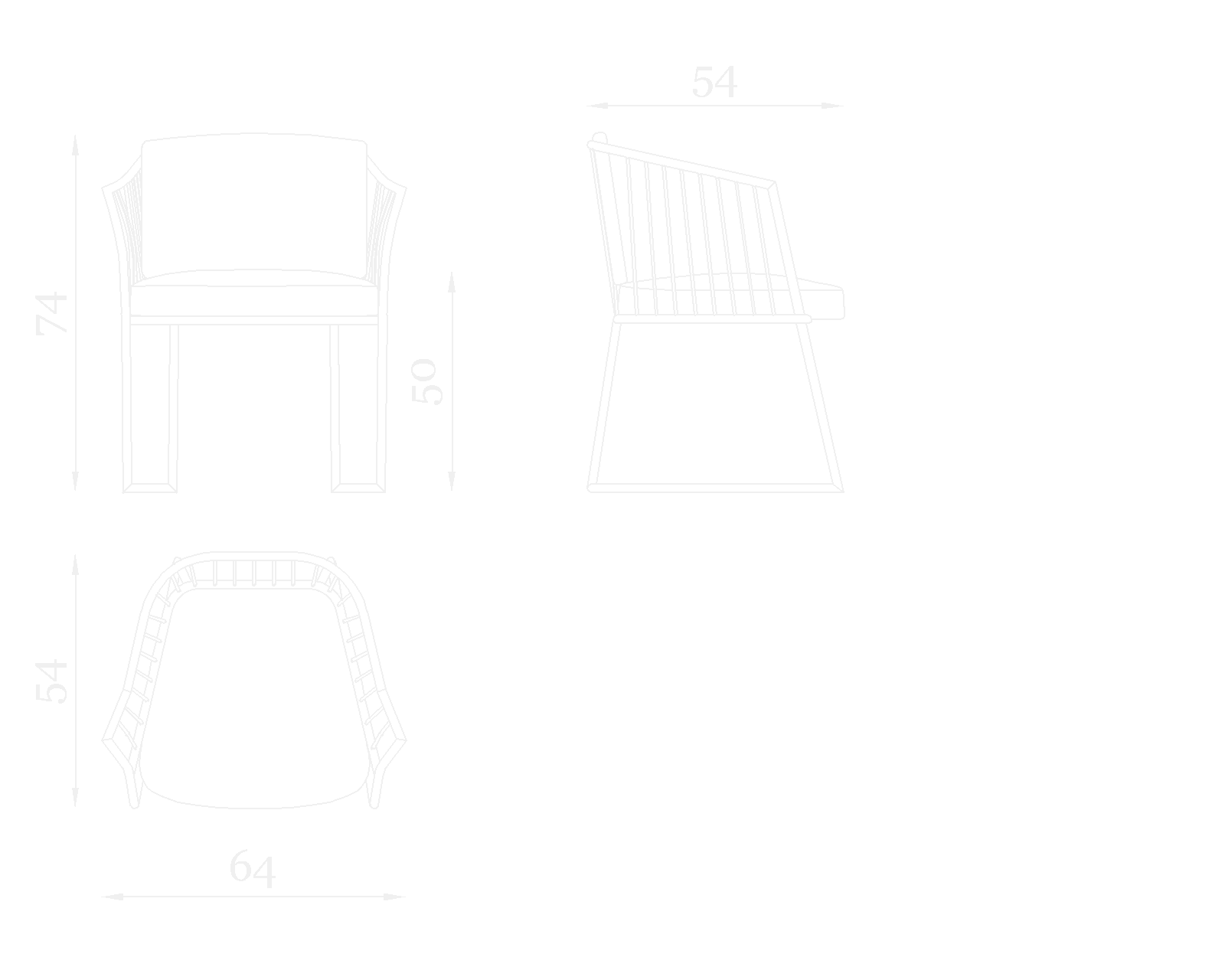 54

74

50

54

64